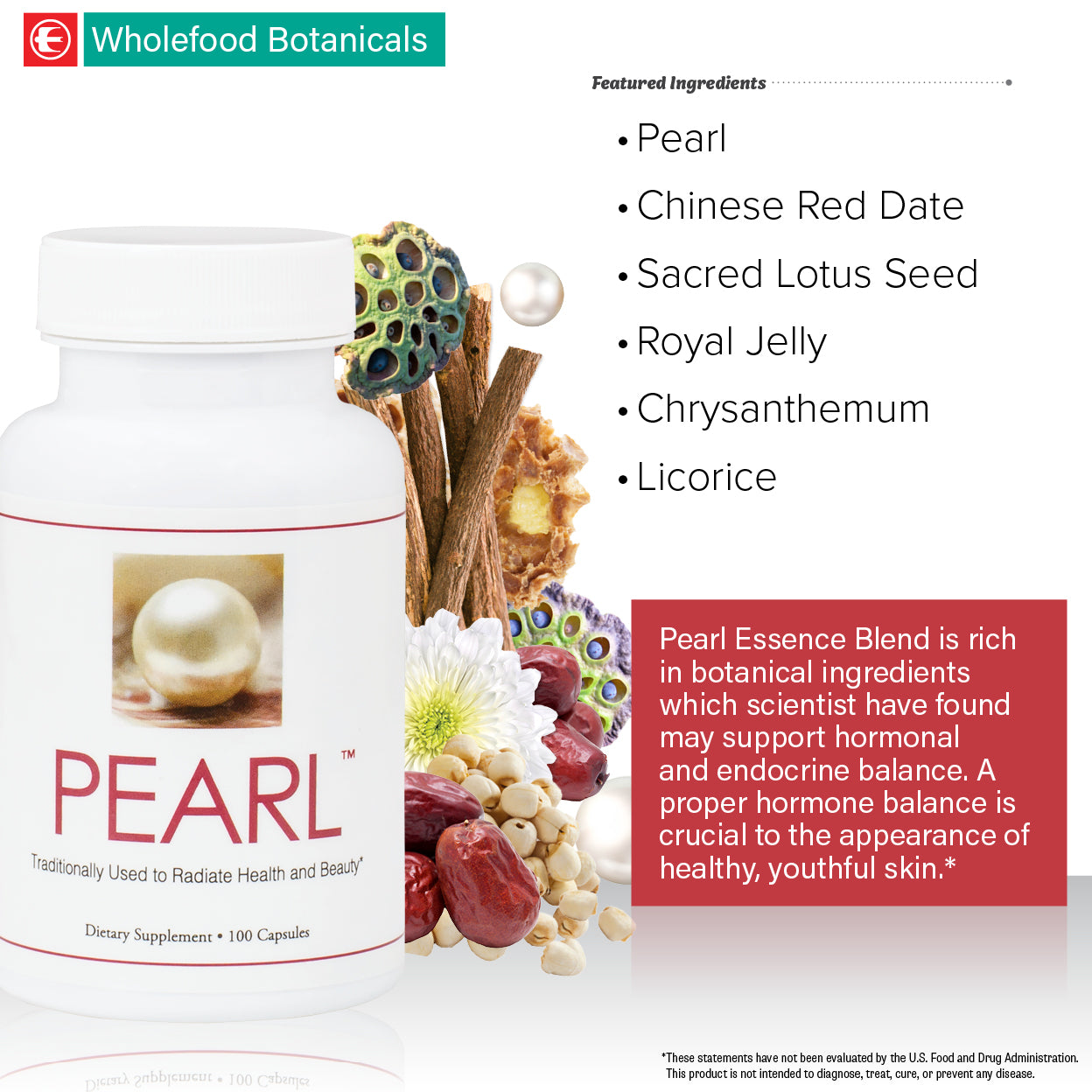 Wholefood Botanicals

Featured Ingredients

• Pearl
• Chinese Red Date
• Sacred Lotus Seed
• Royal Jelly
• Chrysanthemum
• Licorice

PEARL™

Traditionally Used to Radiate Health and Beauty*

Dietary Supplement • 100 Capsules

Pearl Essence Blend is rich in botanical ingredients which scientist have found may support hormonal and endocrine balance. A proper hormone balance is crucial to the appearance of healthy, youthful skin.*

*These statements have not been evaluated by the U.S. Food and Drug Administration. This product is not intended to diagnose, treat, cure, or prevent any disease.