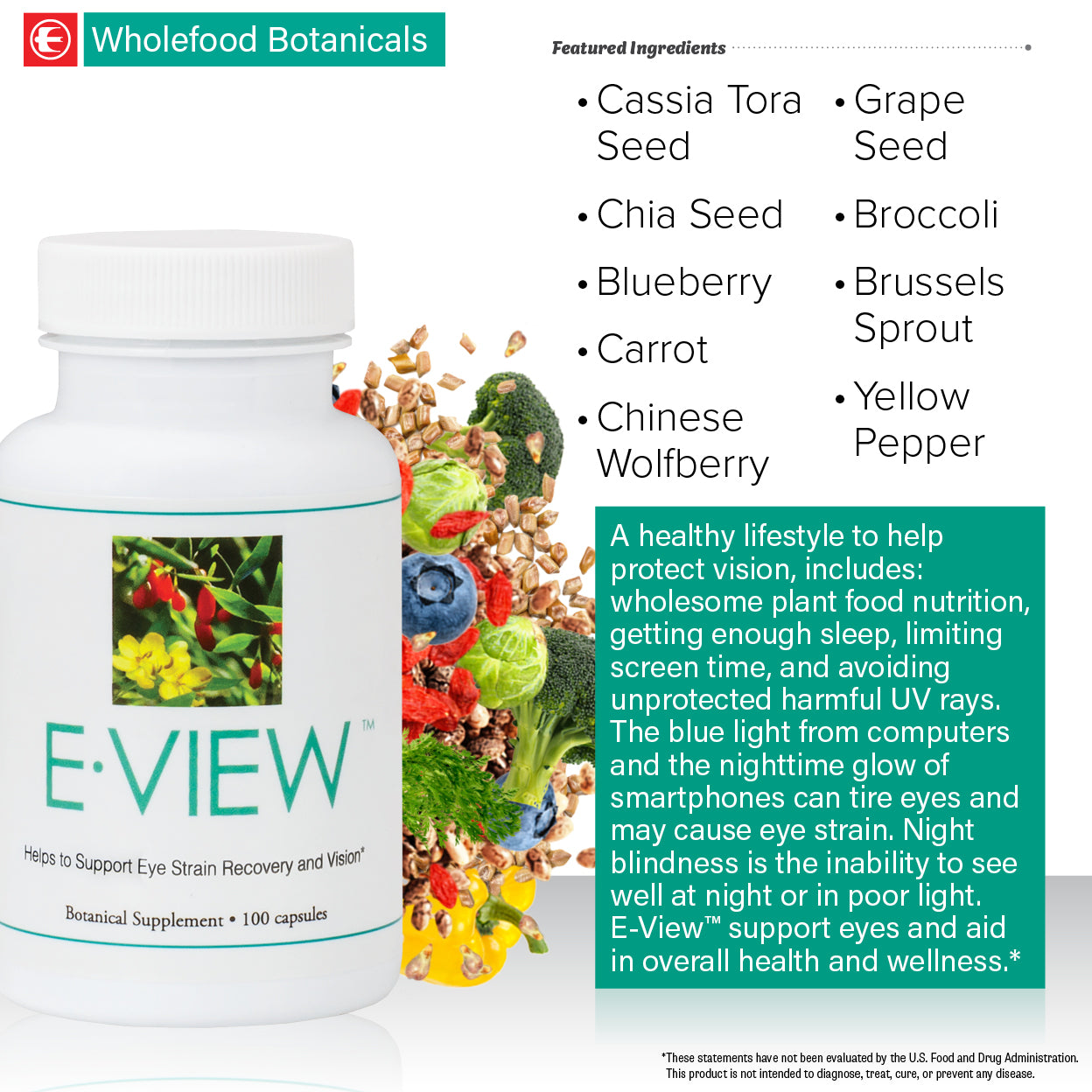 Wholefood Botanicals

Featured Ingredients

• Cassia Tora Seed
• Chia Seed
• Blueberry
• Carrot
• Chinese Wolfberry

• Grape Seed
• Broccoli
• Brussels Sprout
• Yellow Pepper

E·VIEW™

Helps to Support Eye Strain Recovery and Vision*

Botanical Supplement • 100 capsules

A healthy lifestyle to help protect vision, includes: wholesome plant food nutrition, getting enough sleep, limiting screen time, and avoiding unprotected harmful UV rays. The blue light from computers and the nighttime glow of smartphones can tire eyes and may cause eye strain. Night blindness is the inability to see well at night or in poor light. E-View™ support eyes and aid in overall health and wellness.*

*These statements have not been evaluated by the U.S. Food and Drug Administration. This product is not intended to diagnose, treat, cure, or prevent any disease.